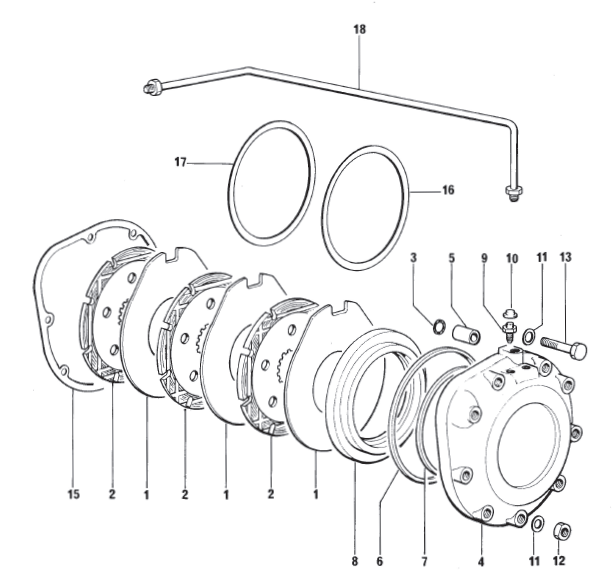 18

17

16

3 5 9 10 11 13

15 2 1 2 1 2 1

8 6 7 4 11 12