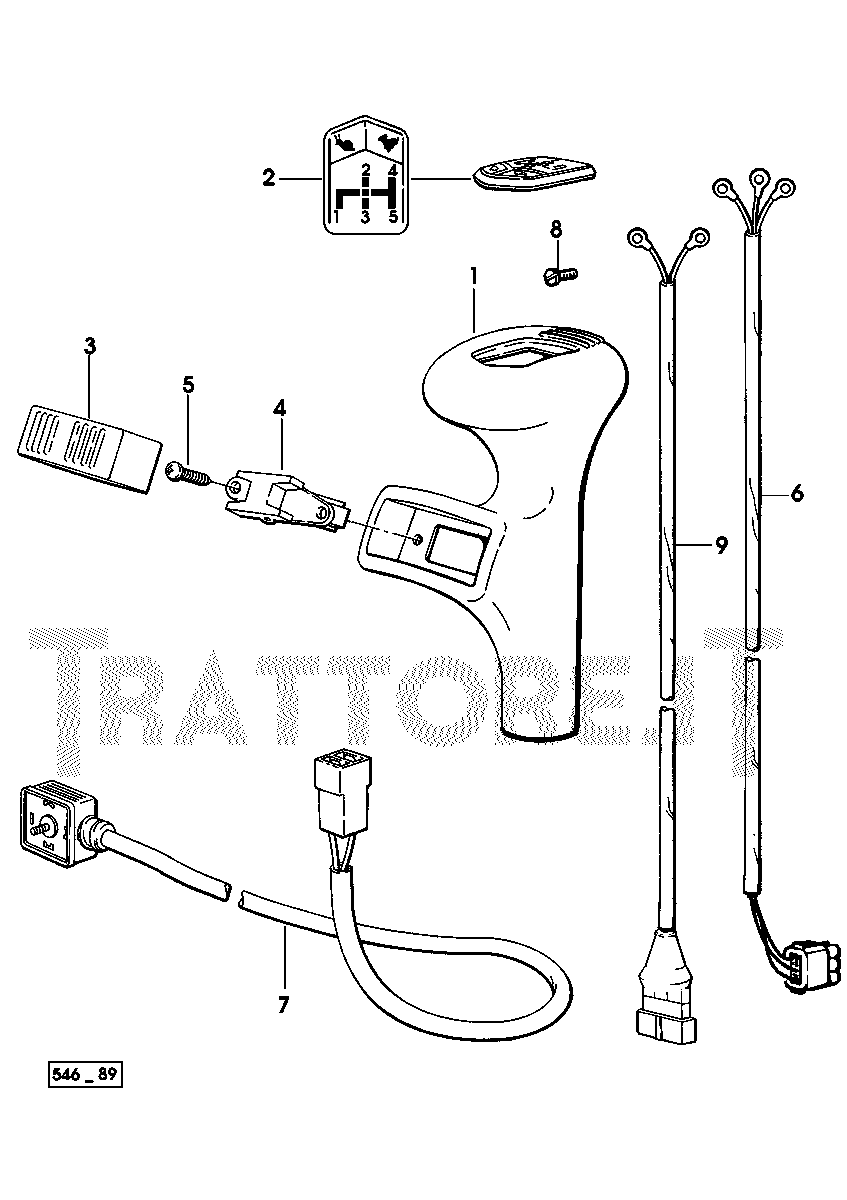 2
2
4
1
3
5
8
1
3
5
4
6
9
TRATTORE.IT
7
546 _ 89