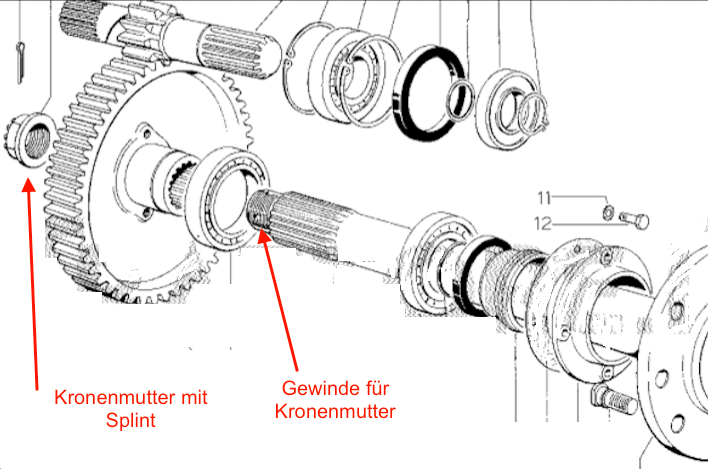 11
12

Kronenmutter mit Splint

Gewinde für Kronenmutter