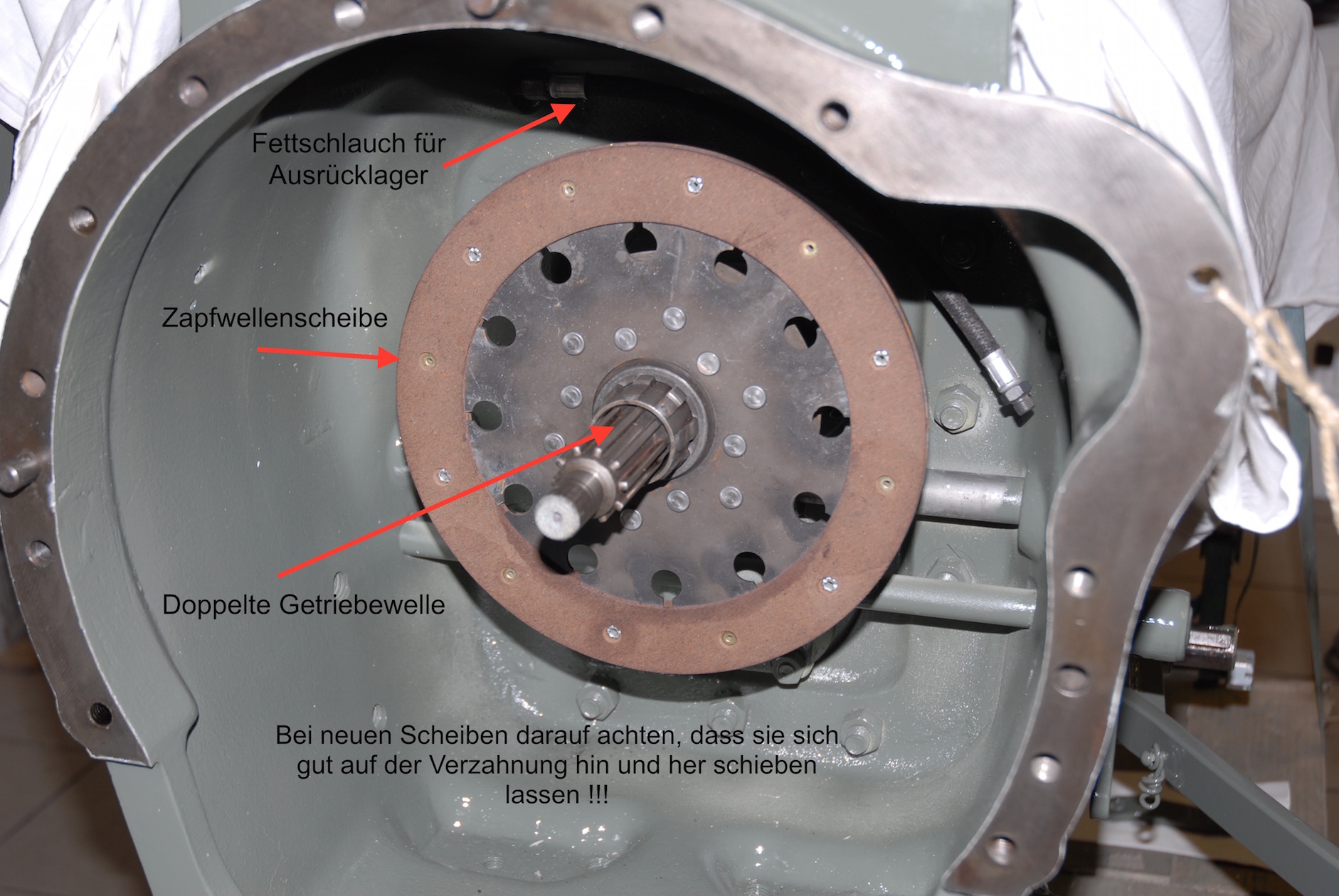 Fettschlauch für Ausrücklager

Zapfwellenscheibe

Doppelte Getriebewelle

Bei neuen Scheiben darauf achten, dass sie sich gut auf der Verzahnung hin und her schieben lassen !!!